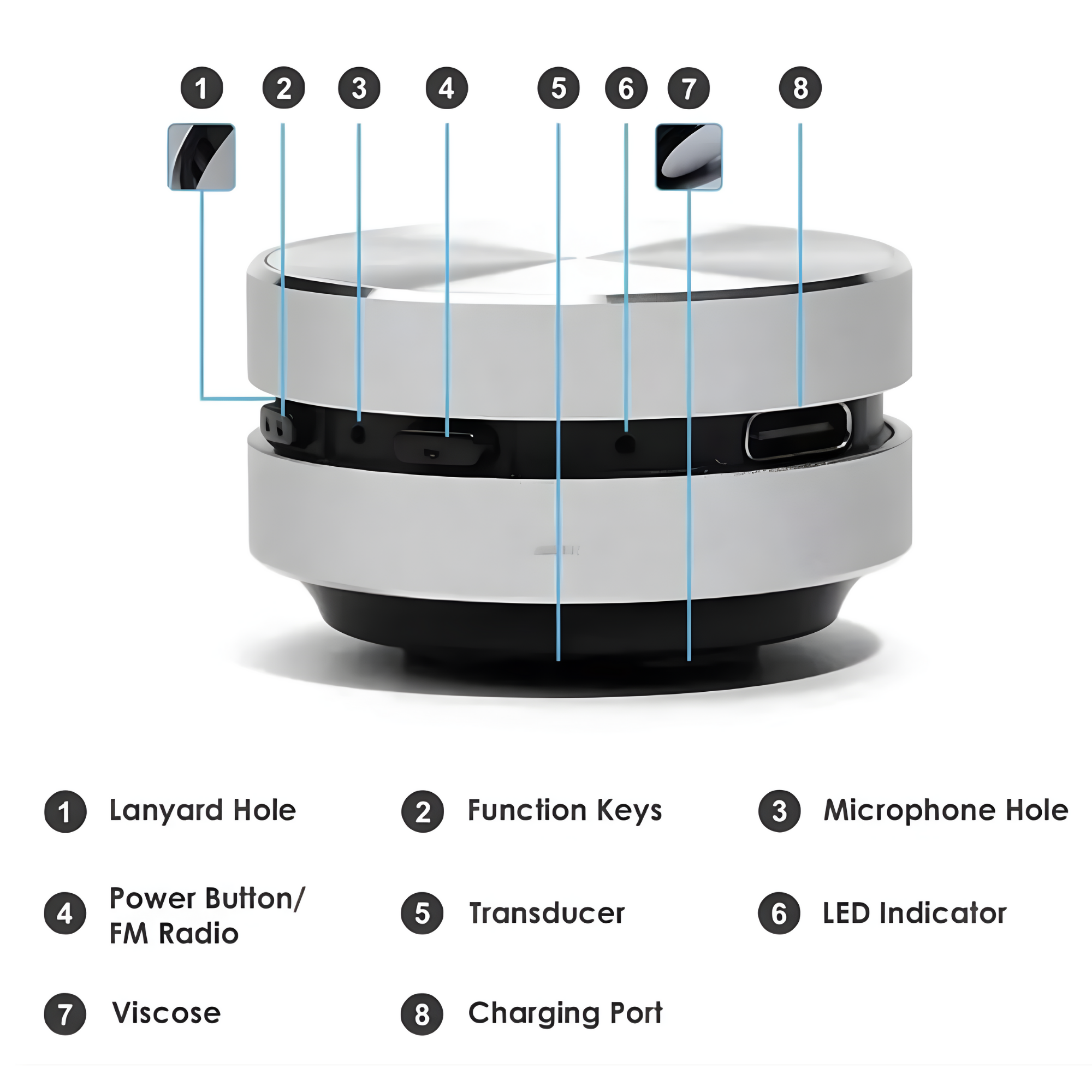 1 2 3 4 5 6 7 8

1 Lanyard Hole
2 Function Keys
3 Microphone Hole
4 Power Button/ FM Radio
5 Transducer
6 LED Indicator
7 Viscose
8 Charging Port